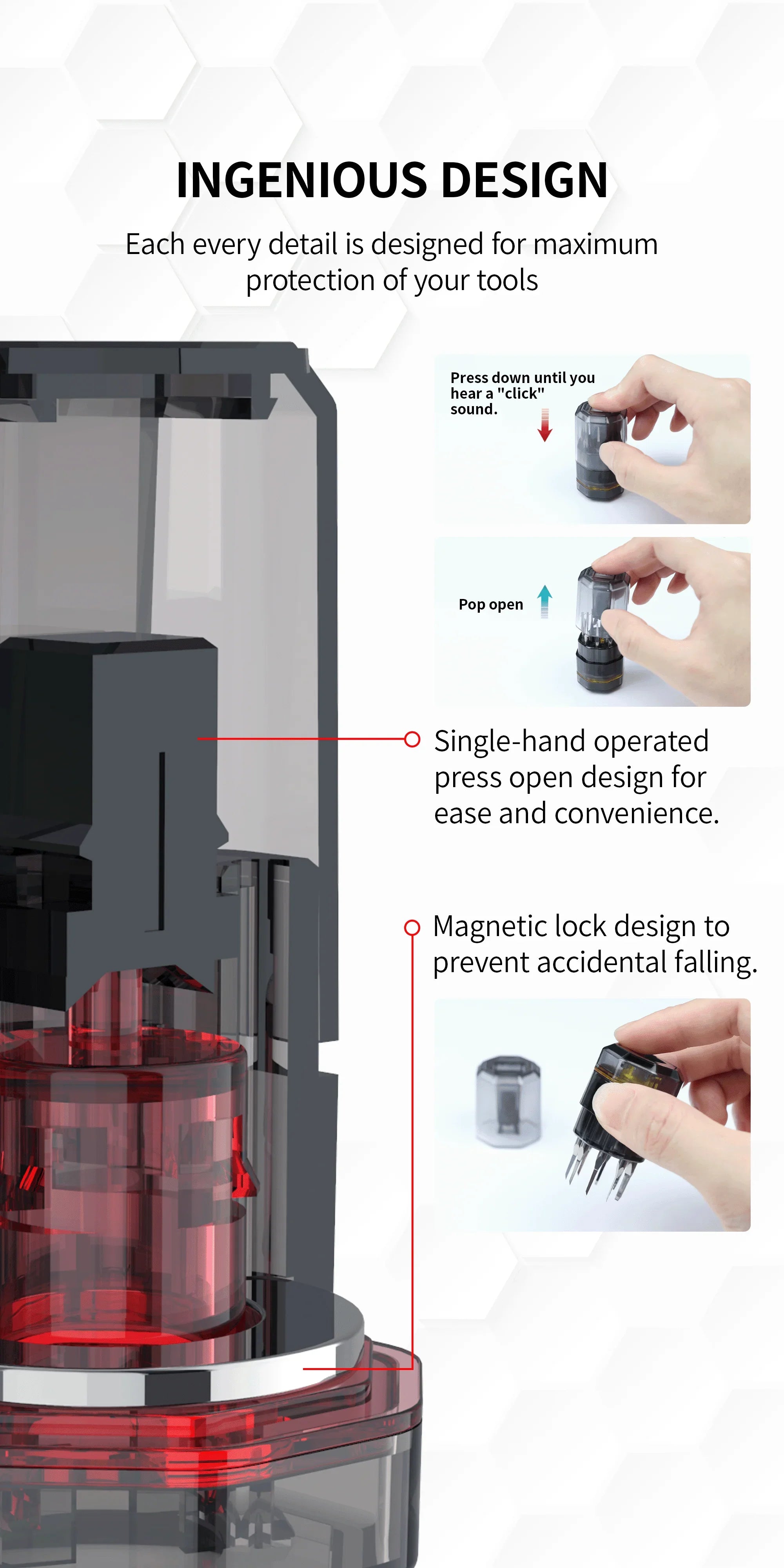 INGENIOUS DESIGN

Each every detail is designed for maximum protection of your tools

Press down until you hear a "click" sound.

Pop open

Single-hand operated press open design for ease and convenience.

Magnetic lock design to prevent accidental falling.