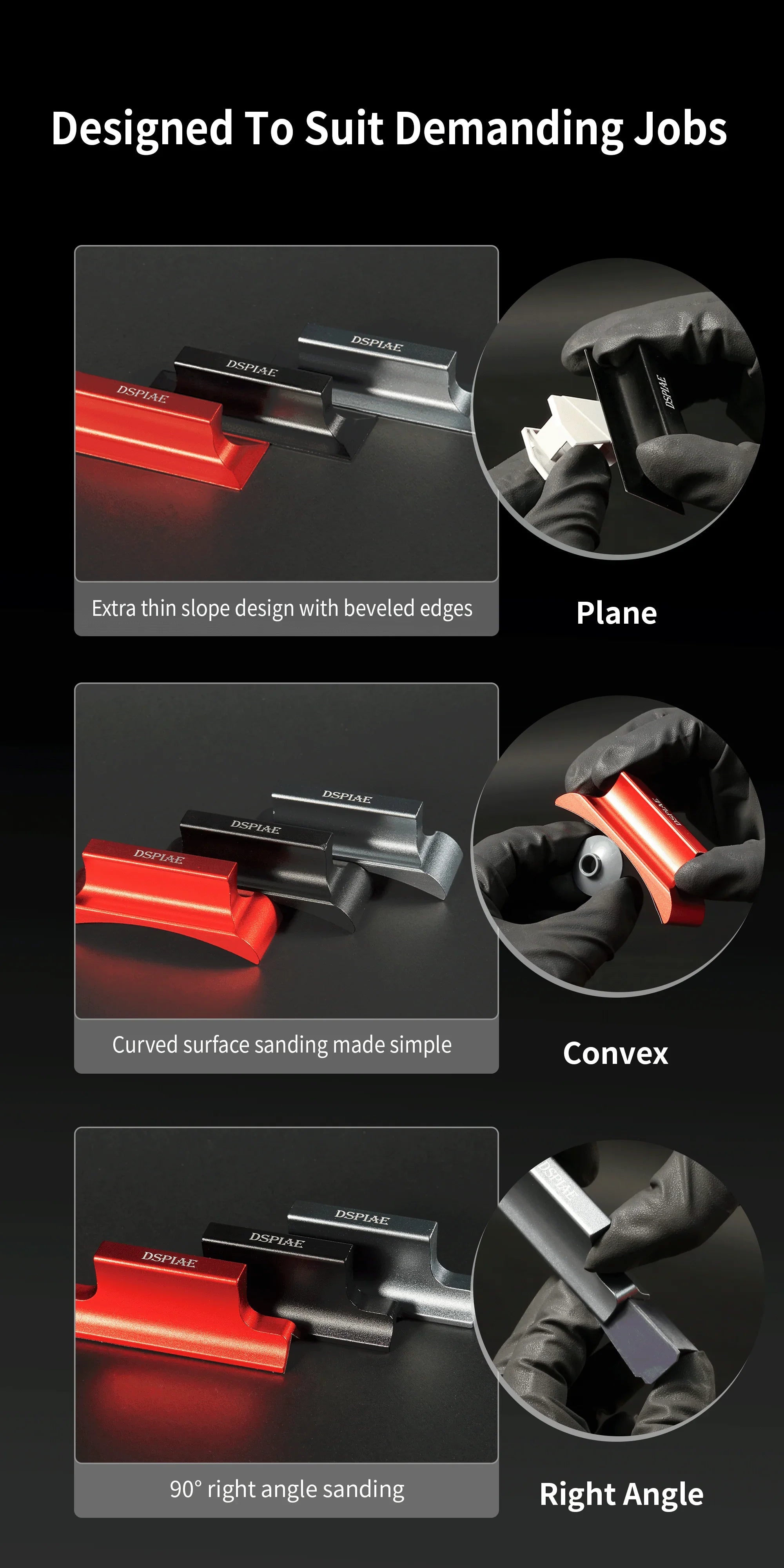 Designed To Suit Demanding Jobs

DSPIAE
DSPIAE
DSPIAE

DSPIAE

Extra thin slope design with beveled edges

Plane

DSPIAE
DSPIAE
DSPIAE

DSPIAE

Curved surface sanding made simple

Convex

DSPIAE
DSPIAE
DSPIAE

DSPIAE

90° right angle sanding

Right Angle