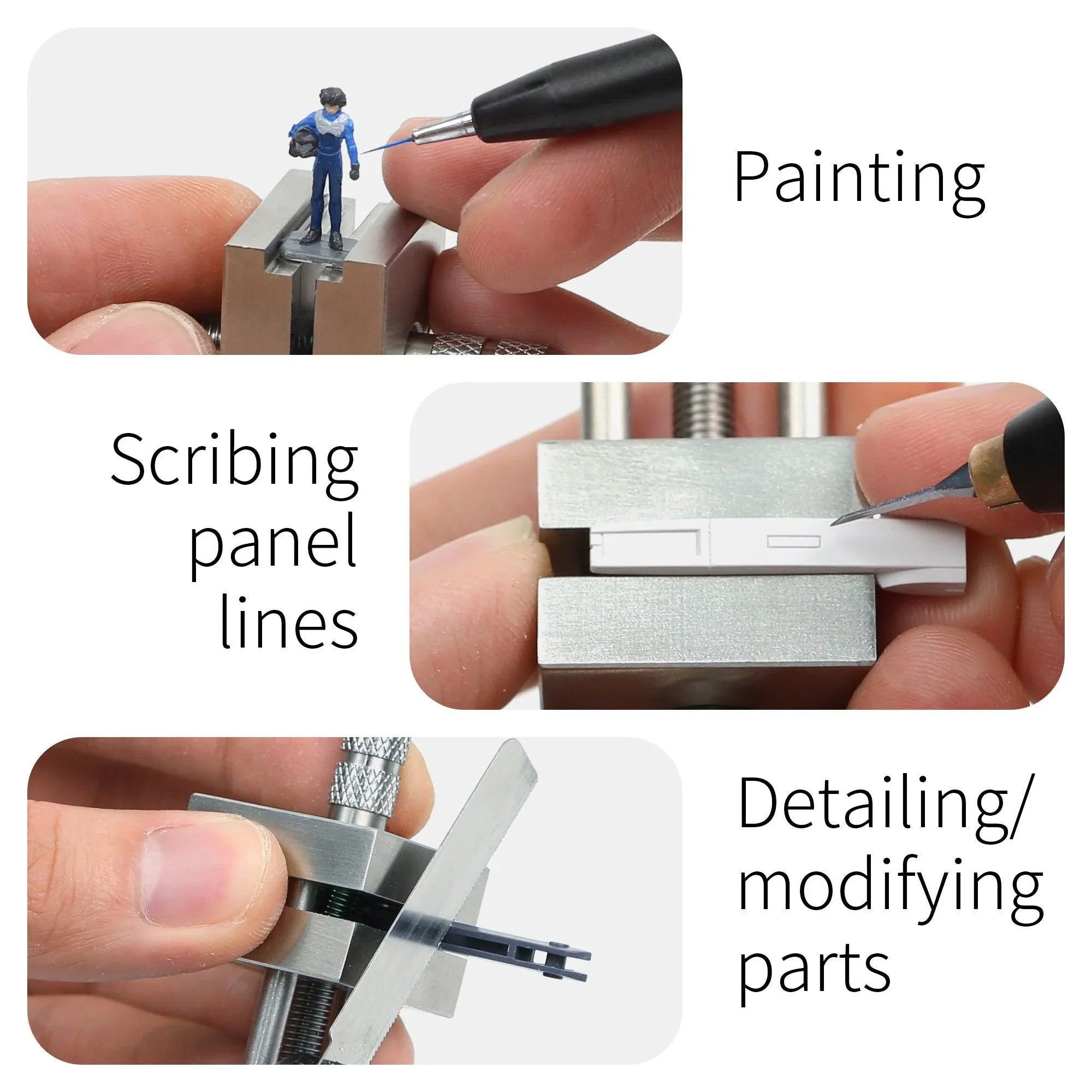 Painting

Scribing panel lines

Detailing/ modifying parts