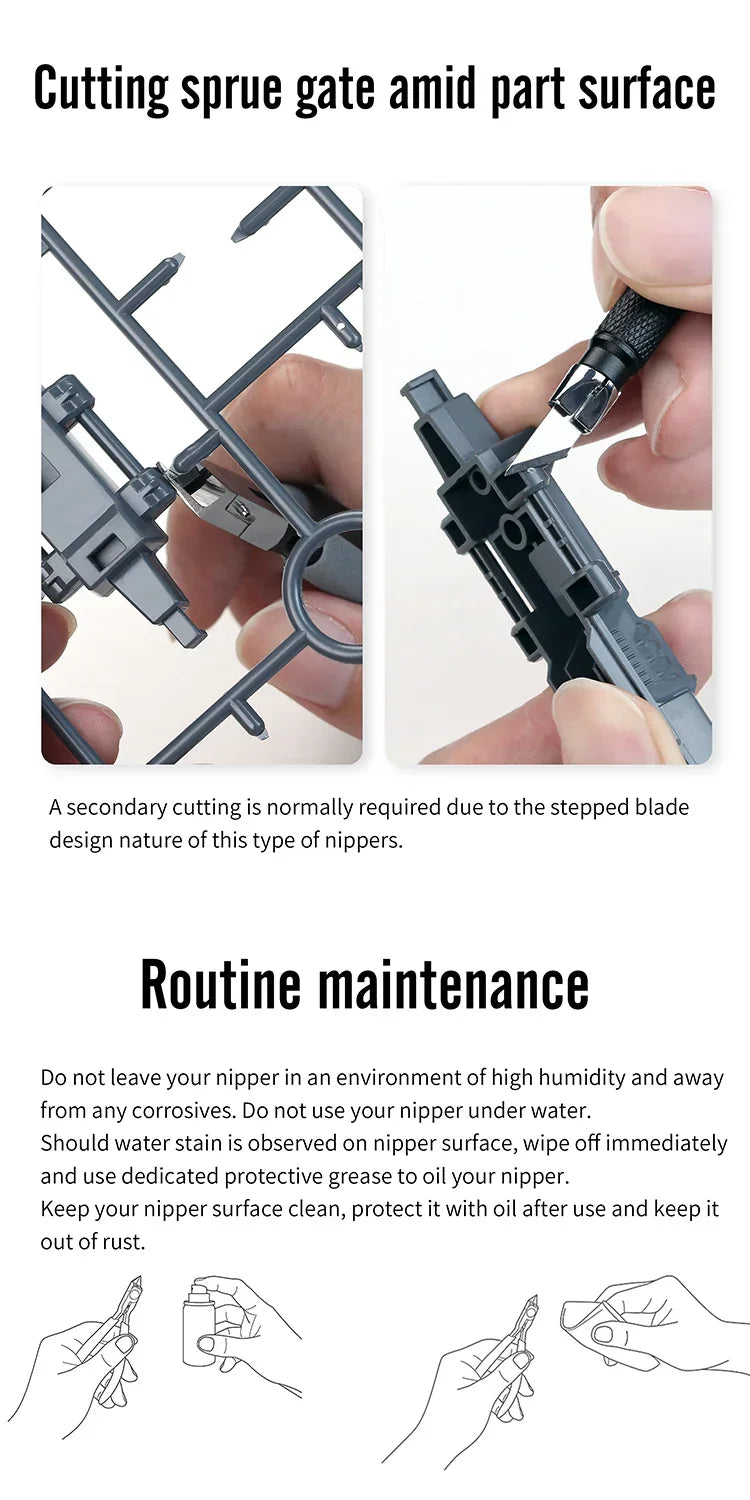 Cutting sprue gate amid part surface

A secondary cutting is normally required due to the stepped blade design nature of this type of nippers.

Routine maintenance

Do not leave your nipper in an environment of high humidity and away from any corrosives. Do not use your nipper under water.
Should water stain is observed on nipper surface, wipe off immediately and use dedicated protective grease to oil your nipper.
Keep your nipper surface clean, protect it with oil after use and keep it out of rust.