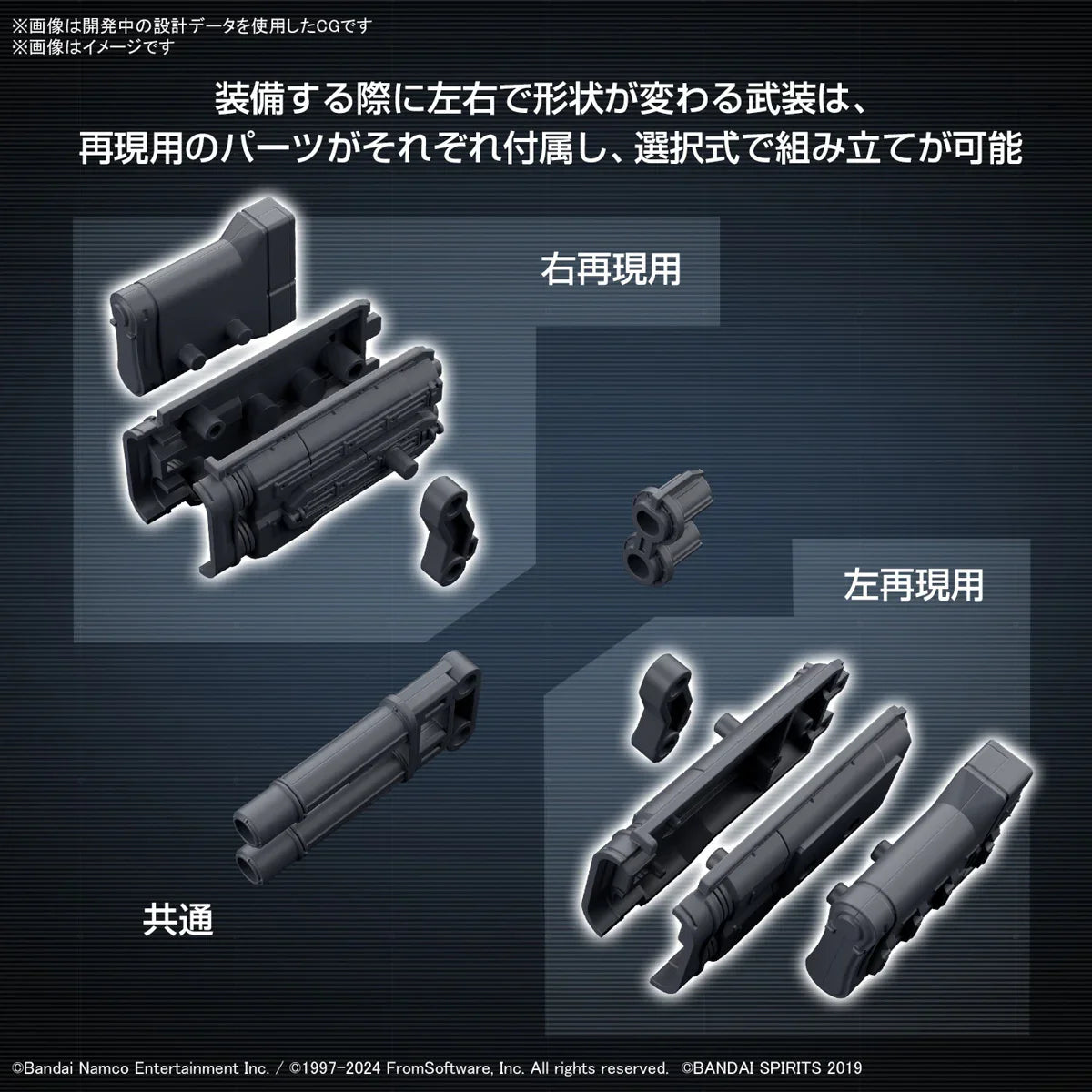 ※画像は開発中の設計データを使用したCGです
※画像はイメージです

装備する際に左右で形状が変わる武装は、
再現用のパーツがそれぞれ付属し、選択式で組み立てが可能

右再現用

左再現用

共通

©Bandai Namco Entertainment Inc. / ©1997-2024 FromSoftware, Inc. All rights reserved. ©BANDAI SPIRITS 2019