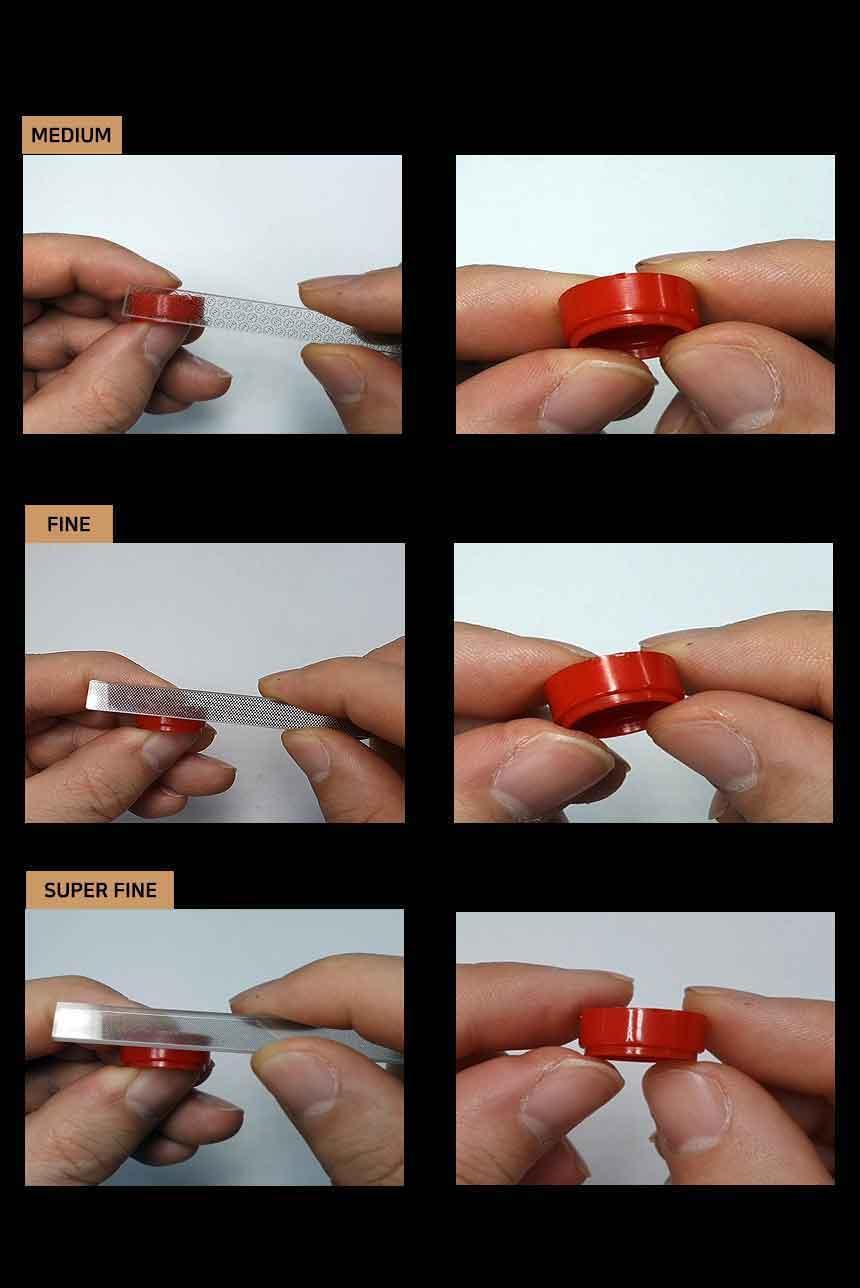 MEDIUM

FINE

SUPER FINE